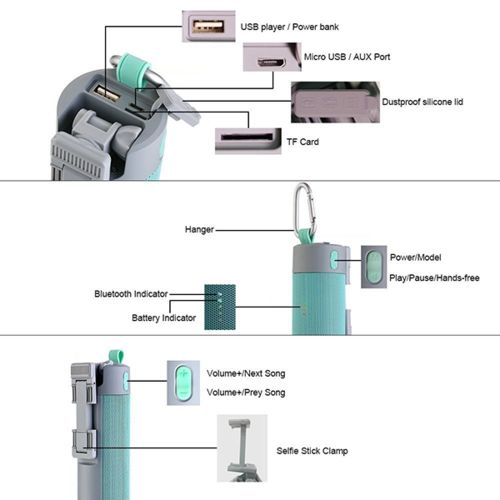 USB player / Power bank

Micro USB / AUX Port

Dustproof silicone lid

TF Card

Hanger

Power/Model

Play/Pause/Hands-free

Bluetooth Indicator

Battery Indicator

Volume+/Next Song

Volume+/Prey Song

Selfie Stick Clamp